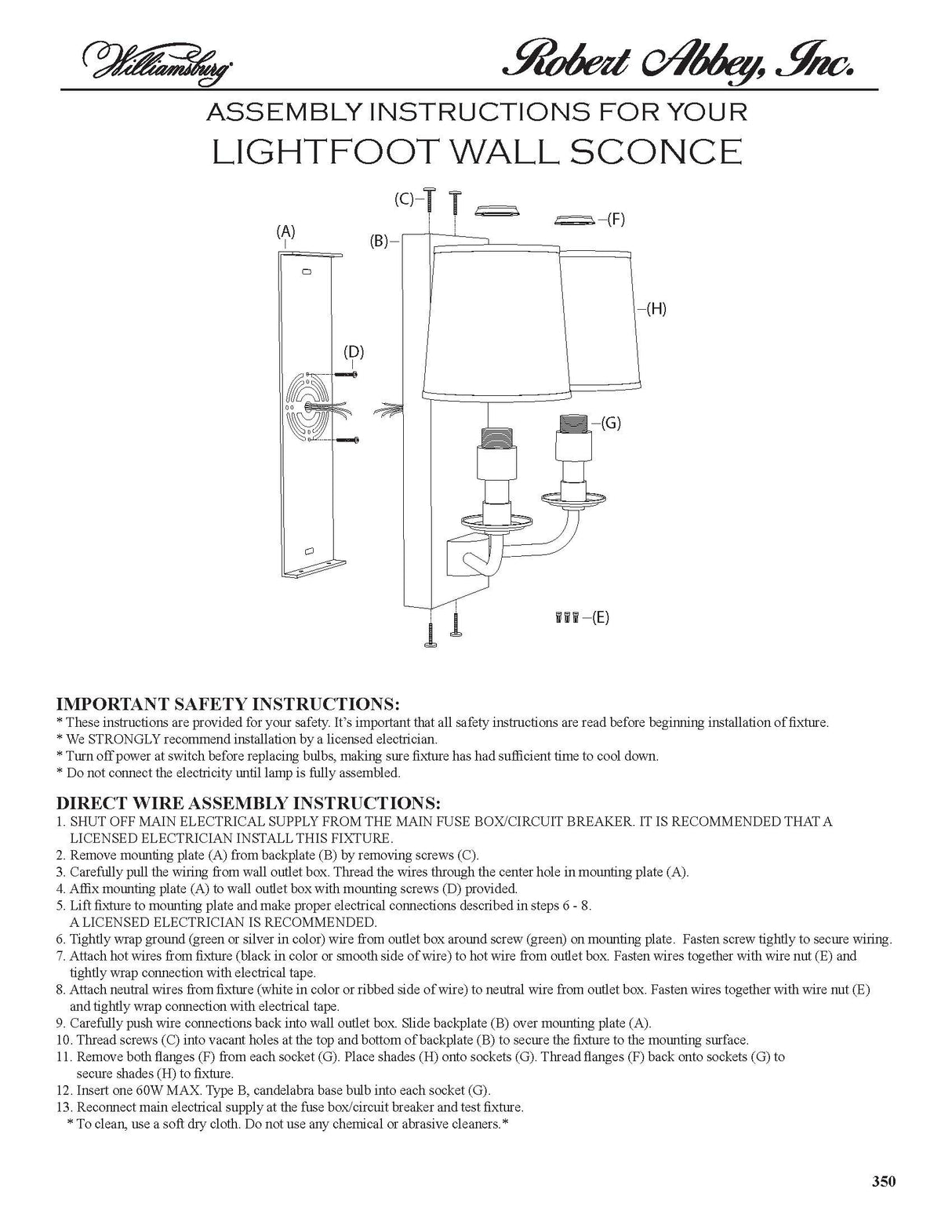 Williamsburg

Robert Abbey, Inc.

ASSEMBLY INSTRUCTIONS FOR YOUR
LIGHTFOOT WALL SCONCE

(C)
(F)
(A)
(B)
(H)
(D)
(G)
(E)

IMPORTANT SAFETY INSTRUCTIONS:
* These instructions are provided for your safety. It's important that all safety instructions are read before beginning installation of fixture.
* We STRONGLY recommend installation by a licensed electrician.
* Turn off power at switch before replacing bulbs, making sure fixture has had sufficient time to cool down.
* Do not connect the electricity until lamp is fully assembled.

DIRECT WIRE ASSEMBLY INSTRUCTIONS:
1. SHUT OFF MAIN ELECTRICAL SUPPLY FROM THE MAIN FUSE BOX/CIRCUIT BREAKER. IT IS RECOMMENDED THAT A LICENSED ELECTRICIAN INSTALL THIS FIXTURE.
2. Remove mounting plate (A) from backplate (B) by removing screws (C).
3. Carefully pull the wiring from wall outlet box. Thread the wires through the center hole in mounting plate (A).
4. Affix mounting plate (A) to wall outlet box with mounting screws (D) provided.
5. Lift fixture to mounting plate and make proper electrical connections described in steps 6 - 8.
A LICENSED ELECTRICIAN IS RECOMMENDED.
6. Tightly wrap ground (green or silver in color) wire from outlet box around screw (green) on mounting plate. Fasten screw tightly to secure wiring.
7. Attach hot wires from fixture (black in color or smooth side of wire) to hot wire from outlet box. Fasten wires together with wire nut (E) and tightly wrap connection with electrical tape.
8. Attach neutral wires from fixture (white in color or ribbed side of wire) to neutral wire from outlet box. Fasten wires together with wire nut (E) and tightly wrap connection with electrical tape.
9. Carefully push wire connections back into wall outlet box. Slide backplate (B) over mounting plate (A).
10. Thread screws (C) into vacant holes at the top and bottom of backplate (B) to secure the fixture to the mounting surface.
11. Remove both flanges (F) from each socket (G). Place shades (H) onto sockets (G). Thread flanges (F) back onto sockets (G) to secure shades (H) to fixture.
12. Insert one 60W MAX. Type B, candelabra base bulb into each socket (G).
13. Reconnect main electrical supply at the fuse box/circuit breaker and test fixture.
* To clean, use a soft dry cloth. Do not use any chemical or abrasive cleaners.*

350