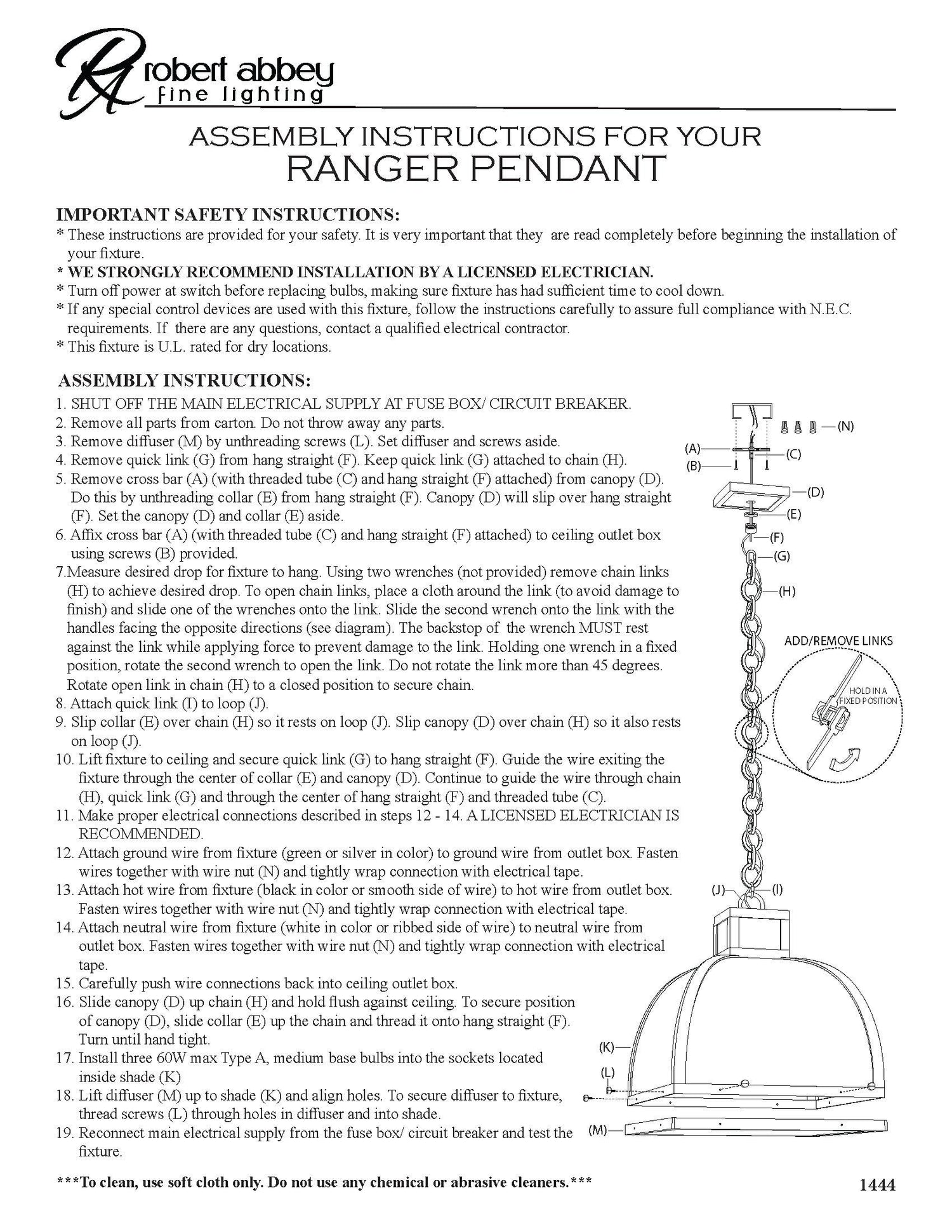 RA robert abbey
fine lighting

ASSEMBLY INSTRUCTIONS FOR YOUR
RANGER PENDANT

IMPORTANT SAFETY INSTRUCTIONS:
* These instructions are provided for your safety. It is very important that they are read completely before beginning the installation of your fixture.
* WE STRONGLY RECOMMEND INSTALLATION BY A LICENSED ELECTRICIAN.
* Turn off power at switch before replacing bulbs, making sure fixture has had sufficient time to cool down.
* If any special control devices are used with this fixture, follow the instructions carefully to assure full compliance with N.E.C. requirements. If there are any questions, contact a qualified electrical contractor.
* This fixture is U.L. rated for dry locations.

ASSEMBLY INSTRUCTIONS:
1. SHUT OFF THE MAIN ELECTRICAL SUPPLY AT FUSE BOX/ CIRCUIT BREAKER.
2. Remove all parts from carton. Do not throw away any parts.
3. Remove diffuser (M) by unthreading screws (L). Set diffuser and screws aside.
4. Remove quick link (G) from hang straight (F). Keep quick link (G) attached to chain (H).
5. Remove cross bar (A) (with threaded tube (C) and hang straight (F) attached) from canopy (D). Do this by unthreading collar (E) from hang straight (F). Canopy (D) will slip over hang straight (F). Set the canopy (D) and collar (E) aside.
6. Affix cross bar (A) (with threaded tube (C) and hang straight (F) attached) to ceiling outlet box using screws (B) provided.
7.Measure desired drop for fixture to hang. Using two wrenches (not provided) remove chain links (H) to achieve desired drop. To open chain links, place a cloth around the link (to avoid damage to finish) and slide one of the wrenches onto the link. Slide the second wrench onto the link with the handles facing the opposite directions (see diagram). The backstop of the wrench MUST rest against the link while applying force to prevent damage to the link. Holding one wrench in a fixed position, rotate the second wrench to open the link. Do not rotate the link more than 45 degrees. Rotate open link in chain (H) to a closed position to secure chain.
8. Attach quick link (I) to loop (J).
9. Slip collar (E) over chain (H) so it rests on loop (J). Slip canopy (D) over chain (H) so it also rests on loop (J).
10. Lift fixture to ceiling and secure quick link (G) to hang straight (F). Guide the wire exiting the fixture through the center of collar (E) and canopy (D). Continue to guide the wire through chain (H), quick link (G) and through the center of hang straight (F) and threaded tube (C).
11. Make proper electrical connections described in steps 12 - 14. A LICENSED ELECTRICIAN IS RECOMMENDED.
12. Attach ground wire from fixture (green or silver in color) to ground wire from outlet box. Fasten wires together with wire nut (N) and tightly wrap connection with electrical tape.
13. Attach hot wire from fixture (black in color or smooth side of wire) to hot wire from outlet box. Fasten wires together with wire nut (N) and tightly wrap connection with electrical tape.
14. Attach neutral wire from fixture (white in color or ribbed side of wire) to neutral wire from outlet box. Fasten wires together with wire nut (N) and tightly wrap connection with electrical tape.
15. Carefully push wire connections back into ceiling outlet box.
16. Slide canopy (D) up chain (H) and hold flush against ceiling. To secure position of canopy (D), slide collar (E) up the chain and thread it onto hang straight (F). Turn until hand tight.
17. Install three 60W max Type A, medium base bulbs into the sockets located inside shade (K)
18. Lift diffuser (M) up to shade (K) and align holes. To secure diffuser to fixture, thread screws (L) through holes in diffuser and into shade.
19. Reconnect main electrical supply from the fuse box/ circuit breaker and test the fixture.

(N) (A) (B) (C) (D) (E) (F) (G) (H)
ADD/REMOVE LINKS
HOLD IN A FIXED POSITION
(J) (I) (K) (L) (M)

***To clean, use soft cloth only. Do not use any chemical or abrasive cleaners.***
1444