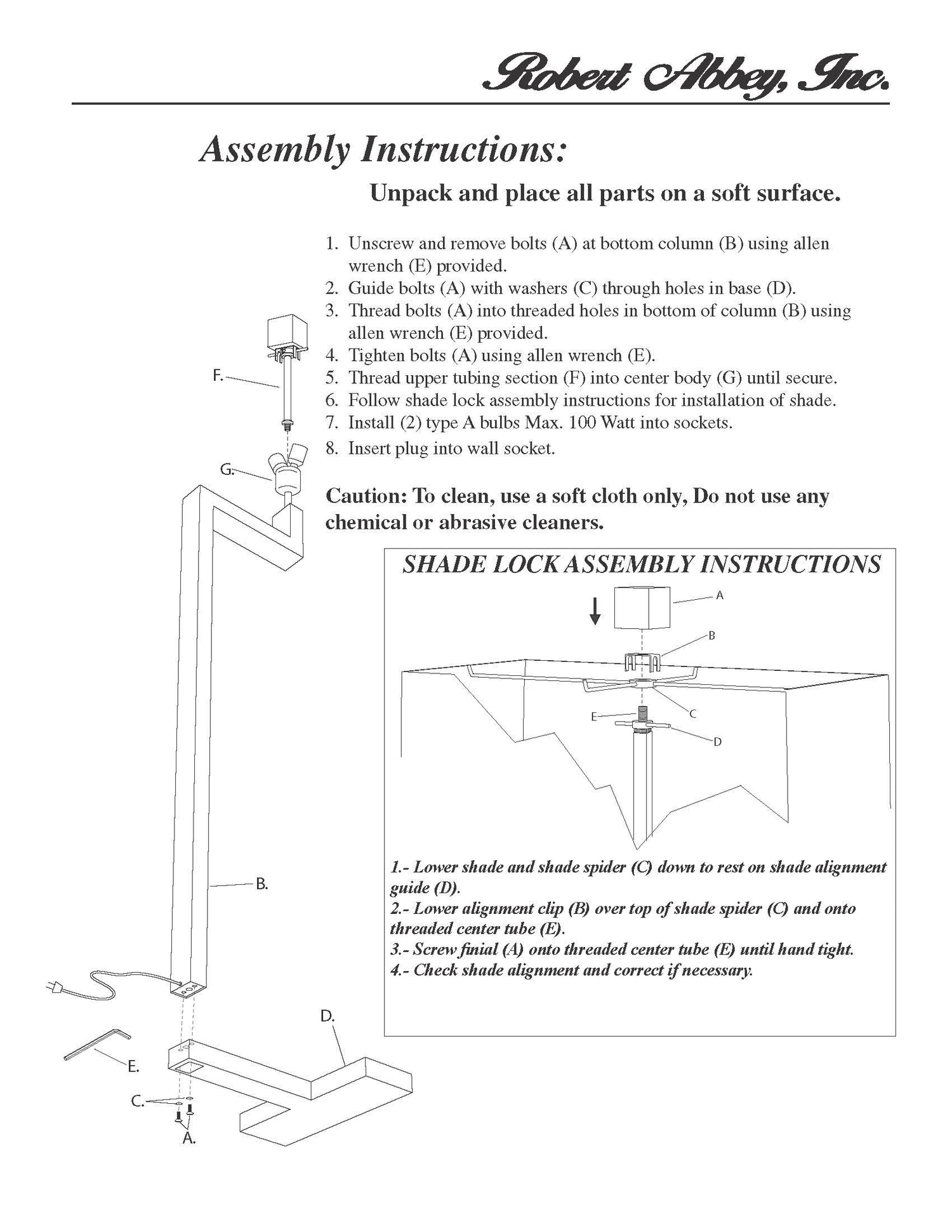 Robert Abbey, Inc.

Assembly Instructions:

Unpack and place all parts on a soft surface.

1. Unscrew and remove bolts (A) at bottom column (B) using allen wrench (E) provided.
2. Guide bolts (A) with washers (C) through holes in base (D).
3. Thread bolts (A) into threaded holes in bottom of column (B) using allen wrench (E) provided.
4. Tighten bolts (A) using allen wrench (E).
5. Thread upper tubing section (F) into center body (G) until secure.
6. Follow shade lock assembly instructions for installation of shade.
7. Install (2) type A bulbs Max. 100 Watt into sockets.
8. Insert plug into wall socket.

Caution: To clean, use a soft cloth only, Do not use any chemical or abrasive cleaners.

F.

G.

B.

D.

E.

C.

A.

SHADE LOCK ASSEMBLY INSTRUCTIONS

A

B

C

E

D

1.- Lower shade and shade spider (C) down to rest on shade alignment guide (D).
2.- Lower alignment clip (B) over top of shade spider (C) and onto threaded center tube (E).
3.- Screw finial (A) onto threaded center tube (E) until hand tight.
4.- Check shade alignment and correct if necessary.