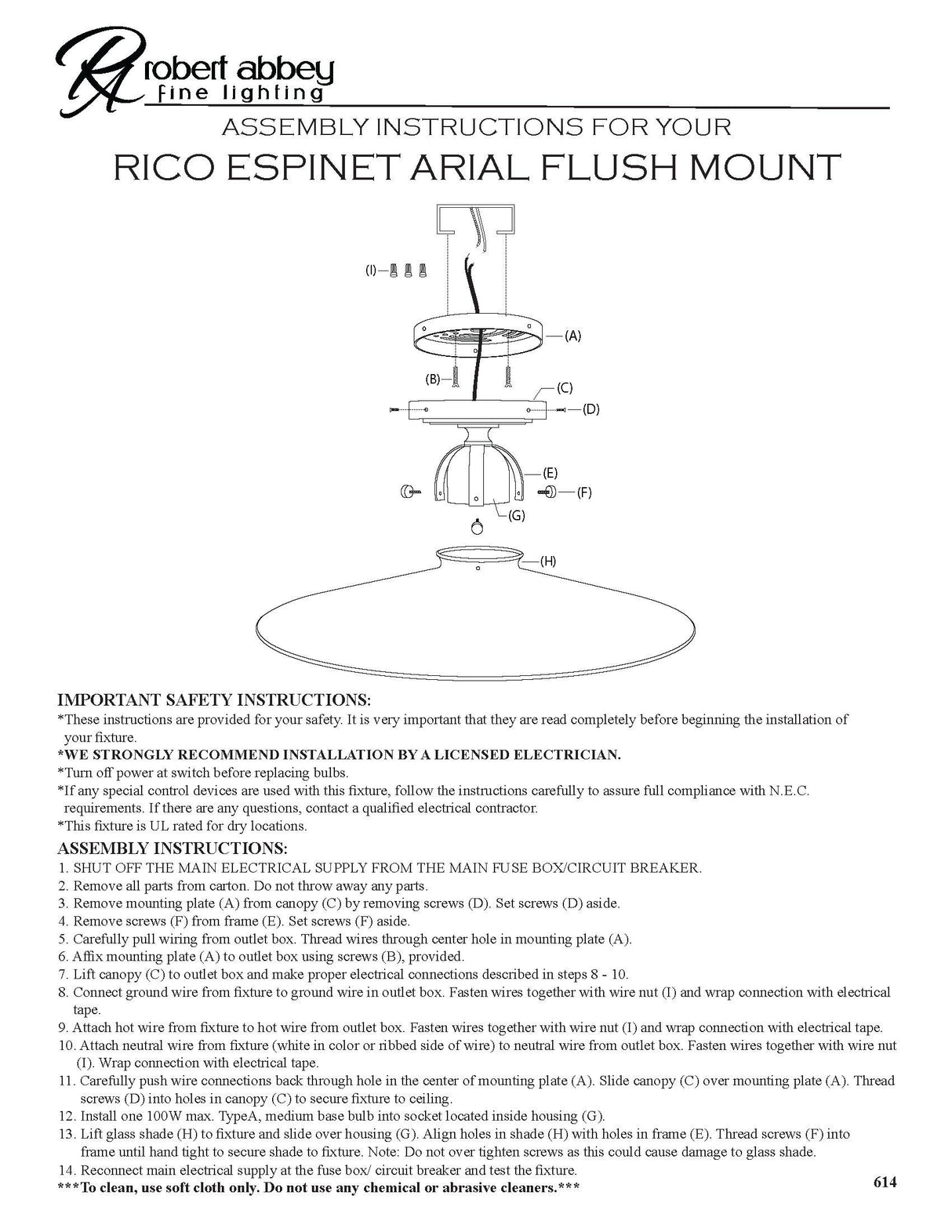 RA robert abbey
fine lighting

ASSEMBLY INSTRUCTIONS FOR YOUR
RICO ESPINET ARIAL FLUSH MOUNT

(I)
(A)
(B)
(C)
(D)
(E)
(F)
(G)
(H)

IMPORTANT SAFETY INSTRUCTIONS:
*These instructions are provided for your safety. It is very important that they are read completely before beginning the installation of your fixture.
*WE STRONGLY RECOMMEND INSTALLATION BY A LICENSED ELECTRICIAN.
*Turn off power at switch before replacing bulbs.
*If any special control devices are used with this fixture, follow the instructions carefully to assure full compliance with N.E.C. requirements. If there are any questions, contact a qualified electrical contractor.
*This fixture is UL rated for dry locations.
ASSEMBLY INSTRUCTIONS:
1. SHUT OFF THE MAIN ELECTRICAL SUPPLY FROM THE MAIN FUSE BOX/CIRCUIT BREAKER.
2. Remove all parts from carton. Do not throw away any parts.
3. Remove mounting plate (A) from canopy (C) by removing screws (D). Set screws (D) aside.
4. Remove screws (F) from frame (E). Set screws (F) aside.
5. Carefully pull wiring from outlet box. Thread wires through center hole in mounting plate (A).
6. Affix mounting plate (A) to outlet box using screws (B), provided.
7. Lift canopy (C) to outlet box and make proper electrical connections described in steps 8 - 10.
8. Connect ground wire from fixture to ground wire in outlet box. Fasten wires together with wire nut (I) and wrap connection with electrical tape.
9. Attach hot wire from fixture to hot wire from outlet box. Fasten wires together with wire nut (I) and wrap connection with electrical tape.
10. Attach neutral wire from fixture (white in color or ribbed side of wire) to neutral wire from outlet box. Fasten wires together with wire nut (I). Wrap connection with electrical tape.
11. Carefully push wire connections back through hole in the center of mounting plate (A). Slide canopy (C) over mounting plate (A). Thread screws (D) into holes in canopy (C) to secure fixture to ceiling.
12. Install one 100W max. TypeA, medium base bulb into socket located inside housing (G).
13. Lift glass shade (H) to fixture and slide over housing (G). Align holes in shade (H) with holes in frame (E). Thread screws (F) into frame until hand tight to secure shade to fixture. Note: Do not over tighten screws as this could cause damage to glass shade.
14. Reconnect main electrical supply at the fuse box/ circuit breaker and test the fixture.
***To clean, use soft cloth only. Do not use any chemical or abrasive cleaners.***
614