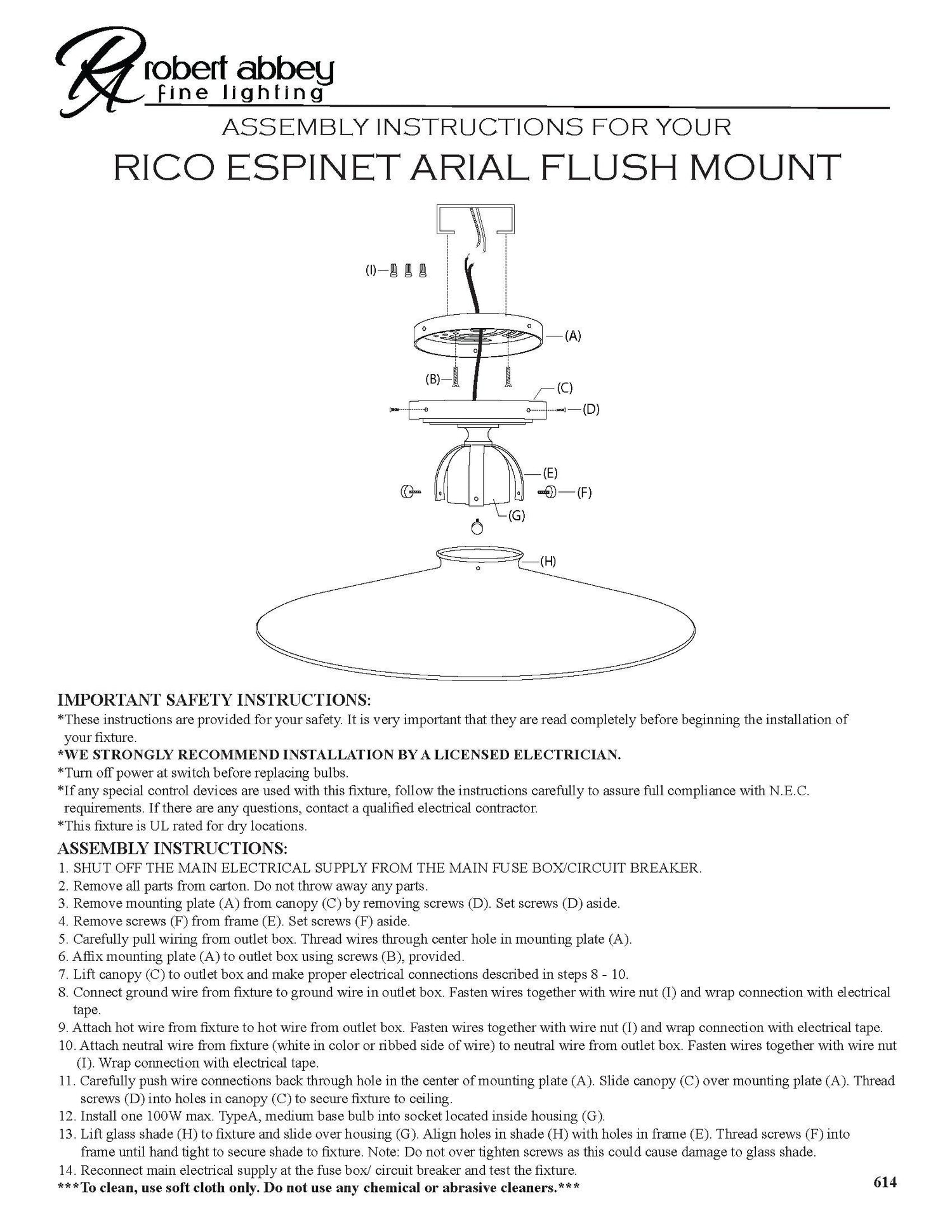 RA robert abbey
fine lighting

ASSEMBLY INSTRUCTIONS FOR YOUR

RICO ESPINET ARIAL FLUSH MOUNT

(I)
(A)
(B)
(C)
(D)
(E)
(F)
(G)
(H)

IMPORTANT SAFETY INSTRUCTIONS:
*These instructions are provided for your safety. It is very important that they are read completely before beginning the installation of your fixture.
*WE STRONGLY RECOMMEND INSTALLATION BY A LICENSED ELECTRICIAN.
*Turn off power at switch before replacing bulbs.
*If any special control devices are used with this fixture, follow the instructions carefully to assure full compliance with N.E.C. requirements. If there are any questions, contact a qualified electrical contractor.
*This fixture is UL rated for dry locations.

ASSEMBLY INSTRUCTIONS:
1. SHUT OFF THE MAIN ELECTRICAL SUPPLY FROM THE MAIN FUSE BOX/CIRCUIT BREAKER.
2. Remove all parts from carton. Do not throw away any parts.
3. Remove mounting plate (A) from canopy (C) by removing screws (D). Set screws (D) aside.
4. Remove screws (F) from frame (E). Set screws (F) aside.
5. Carefully pull wiring from outlet box. Thread wires through center hole in mounting plate (A).
6. Affix mounting plate (A) to outlet box using screws (B), provided.
7. Lift canopy (C) to outlet box and make proper electrical connections described in steps 8 - 10.
8. Connect ground wire from fixture to ground wire in outlet box. Fasten wires together with wire nut (I) and wrap connection with electrical tape.
9. Attach hot wire from fixture to hot wire from outlet box. Fasten wires together with wire nut (I) and wrap connection with electrical tape.
10. Attach neutral wire from fixture (white in color or ribbed side of wire) to neutral wire from outlet box. Fasten wires together with wire nut (I). Wrap connection with electrical tape.
11. Carefully push wire connections back through hole in the center of mounting plate (A). Slide canopy (C) over mounting plate (A). Thread screws (D) into holes in canopy (C) to secure fixture to ceiling.
12. Install one 100W max. TypeA, medium base bulb into socket located inside housing (G).
13. Lift glass shade (H) to fixture and slide over housing (G). Align holes in shade (H) with holes in frame (E). Thread screws (F) into frame until hand tight to secure shade to fixture. Note: Do not over tighten screws as this could cause damage to glass shade.
14. Reconnect main electrical supply at the fuse box/ circuit breaker and test the fixture.
***To clean, use soft cloth only. Do not use any chemical or abrasive cleaners.***

614