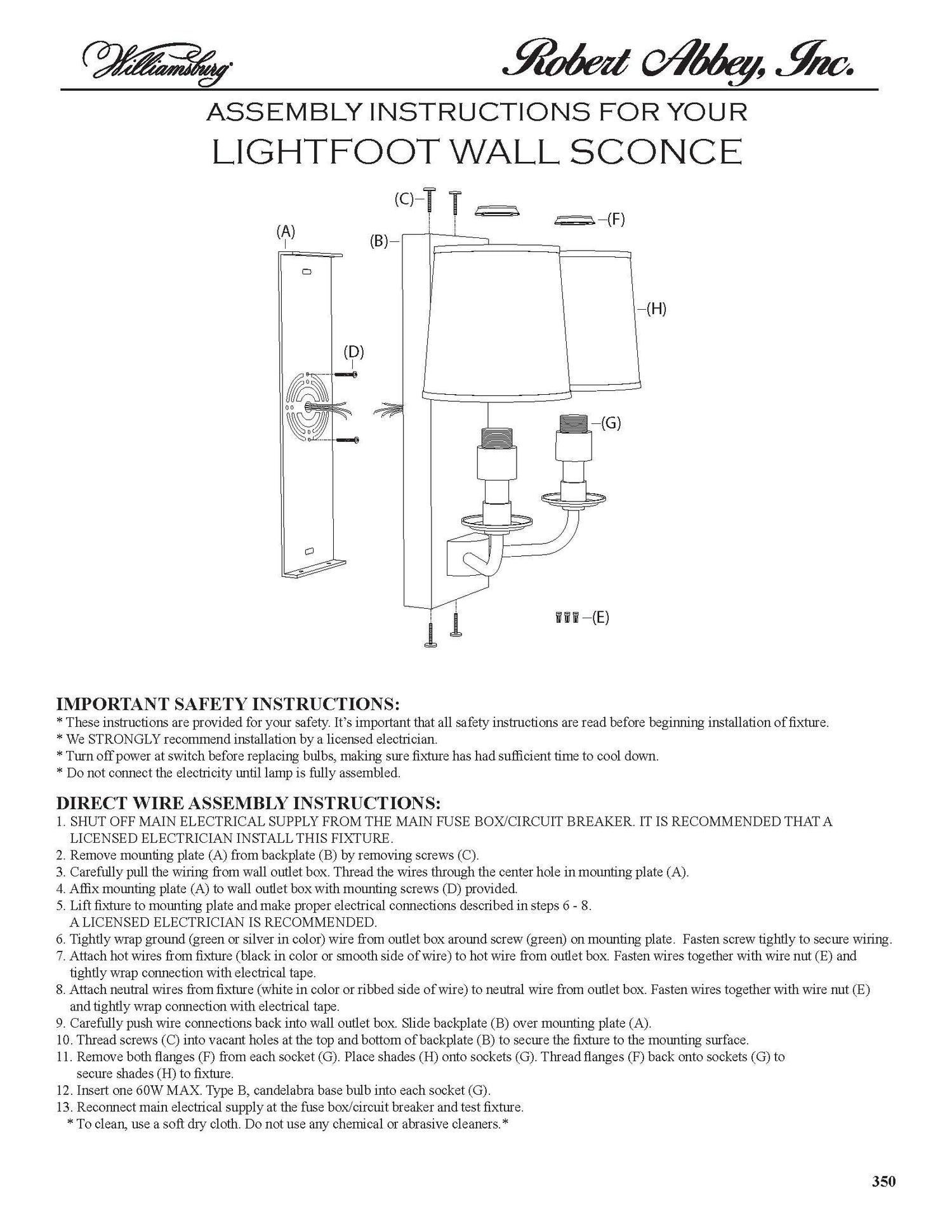 Williamsburg

Robert Abbey, Inc.

ASSEMBLY INSTRUCTIONS FOR YOUR
LIGHTFOOT WALL SCONCE

(C)
(F)
(A)
(B)
(H)
(D)
(G)
(E)

IMPORTANT SAFETY INSTRUCTIONS:
* These instructions are provided for your safety. It's important that all safety instructions are read before beginning installation of fixture.
* We STRONGLY recommend installation by a licensed electrician.
* Turn off power at switch before replacing bulbs, making sure fixture has had sufficient time to cool down.
* Do not connect the electricity until lamp is fully assembled.

DIRECT WIRE ASSEMBLY INSTRUCTIONS:
1. SHUT OFF MAIN ELECTRICAL SUPPLY FROM THE MAIN FUSE BOX/CIRCUIT BREAKER. IT IS RECOMMENDED THAT A LICENSED ELECTRICIAN INSTALL THIS FIXTURE.
2. Remove mounting plate (A) from backplate (B) by removing screws (C).
3. Carefully pull the wiring from wall outlet box. Thread the wires through the center hole in mounting plate (A).
4. Affix mounting plate (A) to wall outlet box with mounting screws (D) provided.
5. Lift fixture to mounting plate and make proper electrical connections described in steps 6 - 8.
A LICENSED ELECTRICIAN IS RECOMMENDED.
6. Tightly wrap ground (green or silver in color) wire from outlet box around screw (green) on mounting plate. Fasten screw tightly to secure wiring.
7. Attach hot wires from fixture (black in color or smooth side of wire) to hot wire from outlet box. Fasten wires together with wire nut (E) and tightly wrap connection with electrical tape.
8. Attach neutral wires from fixture (white in color or ribbed side of wire) to neutral wire from outlet box. Fasten wires together with wire nut (E) and tightly wrap connection with electrical tape.
9. Carefully push wire connections back into wall outlet box. Slide backplate (B) over mounting plate (A).
10. Thread screws (C) into vacant holes at the top and bottom of backplate (B) to secure the fixture to the mounting surface.
11. Remove both flanges (F) from each socket (G). Place shades (H) onto sockets (G). Thread flanges (F) back onto sockets (G) to secure shades (H) to fixture.
12. Insert one 60W MAX. Type B, candelabra base bulb into each socket (G).
13. Reconnect main electrical supply at the fuse box/circuit breaker and test fixture.
* To clean, use a soft dry cloth. Do not use any chemical or abrasive cleaners.*

350