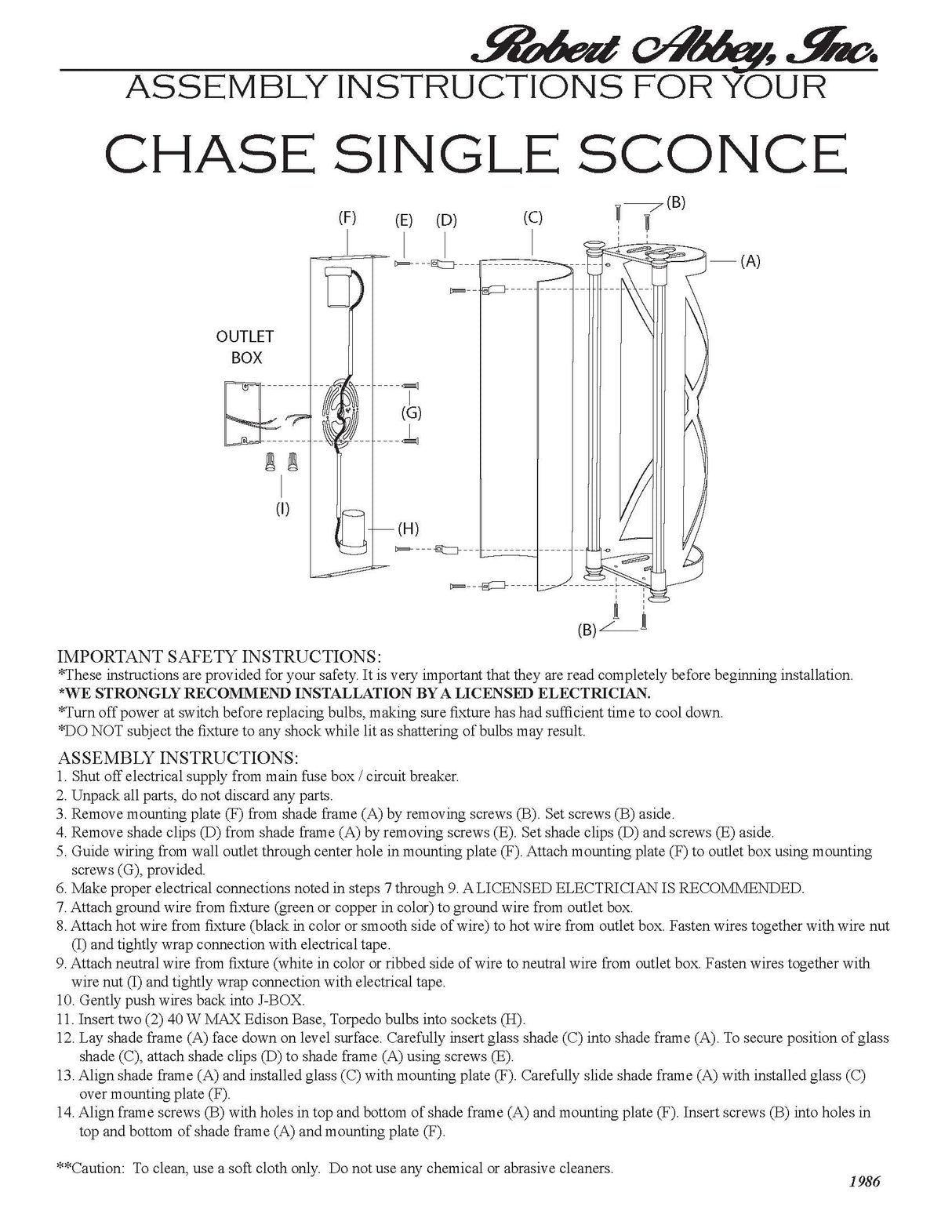 Robert Abbey, Inc.

ASSEMBLY INSTRUCTIONS FOR YOUR

CHASE SINGLE SCONCE

(F) (E) (D) (C) (B) (A)

OUTLET BOX

(G)

(I)

(H)

(B)

IMPORTANT SAFETY INSTRUCTIONS:
*These instructions are provided for your safety. It is very important that they are read completely before beginning installation.
*WE STRONGLY RECOMMEND INSTALLATION BY A LICENSED ELECTRICIAN.
*Turn off power at switch before replacing bulbs, making sure fixture has had sufficient time to cool down.
*DO NOT subject the fixture to any shock while lit as shattering of bulbs may result.

ASSEMBLY INSTRUCTIONS:
1. Shut off electrical supply from main fuse box / circuit breaker.
2. Unpack all parts, do not discard any parts.
3. Remove mounting plate (F) from shade frame (A) by removing screws (B). Set screws (B) aside.
4. Remove shade clips (D) from shade frame (A) by removing screws (E). Set shade clips (D) and screws (E) aside.
5. Guide wiring from wall outlet through center hole in mounting plate (F). Attach mounting plate (F) to outlet box using mounting screws (G), provided.
6. Make proper electrical connections noted in steps 7 through 9. A LICENSED ELECTRICIAN IS RECOMMENDED.
7. Attach ground wire from fixture (green or copper in color) to ground wire from outlet box.
8. Attach hot wire from fixture (black in color or smooth side of wire) to hot wire from outlet box. Fasten wires together with wire nut (I) and tightly wrap connection with electrical tape.
9. Attach neutral wire from fixture (white in color or ribbed side of wire to neutral wire from outlet box. Fasten wires together with wire nut (I) and tightly wrap connection with electrical tape.
10. Gently push wires back into J-BOX.
11. Insert two (2) 40 W MAX Edison Base, Torpedo bulbs into sockets (H).
12. Lay shade frame (A) face down on level surface. Carefully insert glass shade (C) into shade frame (A). To secure position of glass shade (C), attach shade clips (D) to shade frame (A) using screws (E).
13. Align shade frame (A) and installed glass (C) with mounting plate (F). Carefully slide shade frame (A) with installed glass (C) over mounting plate (F).
14. Align frame screws (B) with holes in top and bottom of shade frame (A) and mounting plate (F). Insert screws (B) into holes in top and bottom of shade frame (A) and mounting plate (F).

**Caution: To clean, use a soft cloth only. Do not use any chemical or abrasive cleaners.

1986