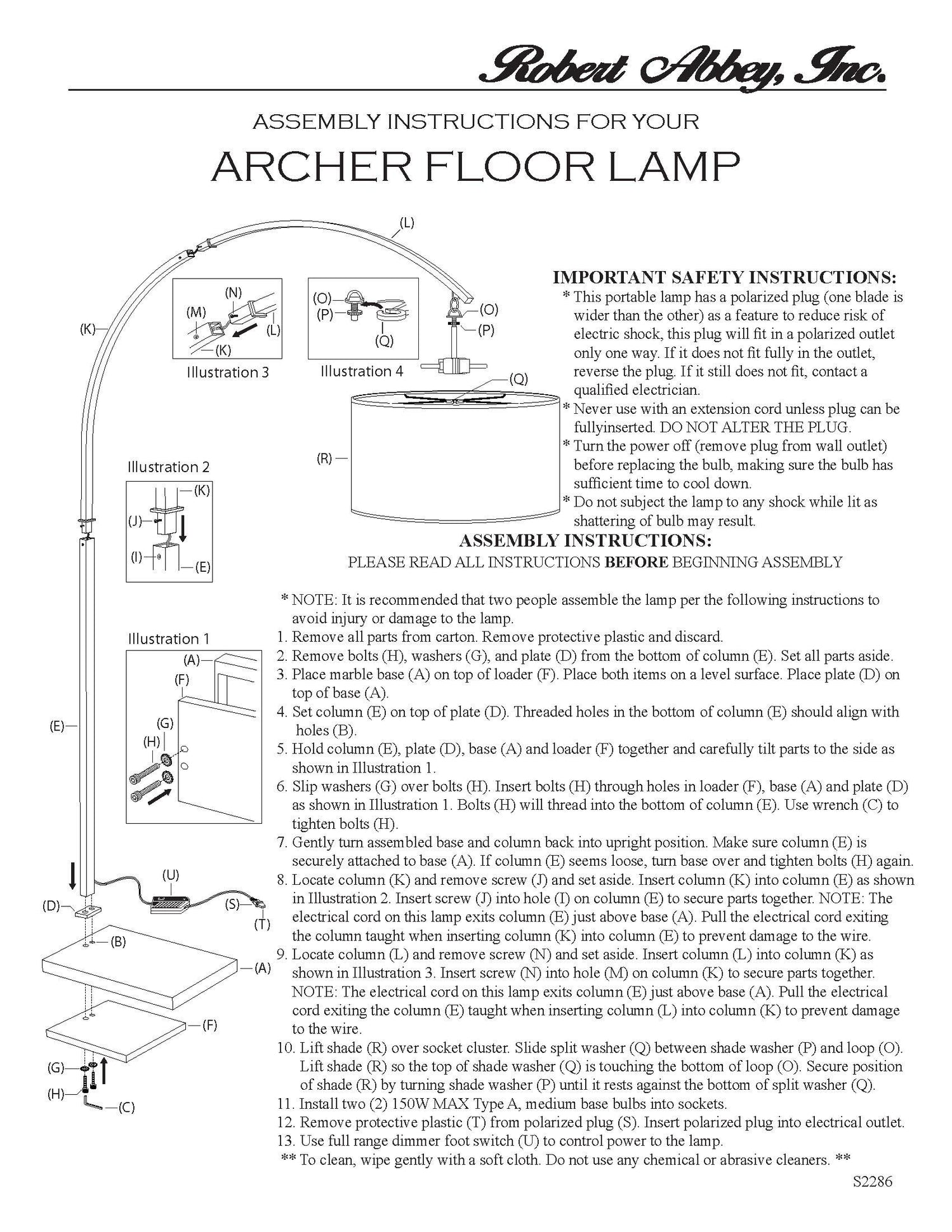 Robert Abbey, Inc.

ASSEMBLY INSTRUCTIONS FOR YOUR

ARCHER FLOOR LAMP

(L)

(K)

(N)
(M)
(L)
(K)
Illustration 3

(O)
(P)
(Q)
Illustration 4

(O)
(P)

(Q)

(R)

Illustration 2
(K)
(J)
(I)
(E)

Illustration 1
(A)
(F)
(G)
(H)

(E)

(U)
(D)
(S)
(T)
(B)
(A)
(F)
(G)
(H)
(C)

IMPORTANT SAFETY INSTRUCTIONS:
* This portable lamp has a polarized plug (one blade is wider than the other) as a feature to reduce risk of electric shock, this plug will fit in a polarized outlet only one way. If it does not fit fully in the outlet, reverse the plug. If it still does not fit, contact a qualified electrician.
* Never use with an extension cord unless plug can be fullyinserted. DO NOT ALTER THE PLUG.
* Turn the power off (remove plug from wall outlet) before replacing the bulb, making sure the bulb has sufficient time to cool down.
* Do not subject the lamp to any shock while lit as shattering of bulb may result.

ASSEMBLY INSTRUCTIONS:
PLEASE READ ALL INSTRUCTIONS BEFORE BEGINNING ASSEMBLY

* NOTE: It is recommended that two people assemble the lamp per the following instructions to avoid injury or damage to the lamp.
1. Remove all parts from carton. Remove protective plastic and discard.
2. Remove bolts (H), washers (G), and plate (D) from the bottom of column (E). Set all parts aside.
3. Place marble base (A) on top of loader (F). Place both items on a level surface. Place plate (D) on top of base (A).
4. Set column (E) on top of plate (D). Threaded holes in the bottom of column (E) should align with holes (B).
5. Hold column (E), plate (D), base (A) and loader (F) together and carefully tilt parts to the side as shown in Illustration 1.
6. Slip washers (G) over bolts (H). Insert bolts (H) through holes in loader (F), base (A) and plate (D) as shown in Illustration 1. Bolts (H) will thread into the bottom of column (E). Use wrench (C) to tighten bolts (H).
7. Gently turn assembled base and column back into upright position. Make sure column (E) is securely attached to base (A). If column (E) seems loose, turn base over and tighten bolts (H) again.
8. Locate column (K) and remove screw (J) and set aside. Insert column (K) into column (E) as shown in Illustration 2. Insert screw (J) into hole (I) on column (E) to secure parts together. NOTE: The electrical cord on this lamp exits column (E) just above base (A). Pull the electrical cord exiting the column taught when inserting column (K) into column (E) to prevent damage to the wire.
9. Locate column (L) and remove screw (N) and set aside. Insert column (L) into column (K) as shown in Illustration 3. Insert screw (N) into hole (M) on column (K) to secure parts together. NOTE: The electrical cord on this lamp exits column (E) just above base (A). Pull the electrical cord exiting the column (E) taught when inserting column (L) into column (K) to prevent damage to the wire.
10. Lift shade (R) over socket cluster. Slide split washer (Q) between shade washer (P) and loop (O). Lift shade (R) so the top of shade washer (Q) is touching the bottom of loop (O). Secure position of shade (R) by turning shade washer (P) until it rests against the bottom of split washer (Q).
11. Install two (2) 150W MAX Type A, medium base bulbs into sockets.
12. Remove protective plastic (T) from polarized plug (S). Insert polarized plug into electrical outlet.
13. Use full range dimmer foot switch (U) to control power to the lamp.
** To clean, wipe gently with a soft cloth. Do not use any chemical or abrasive cleaners. **

S2286