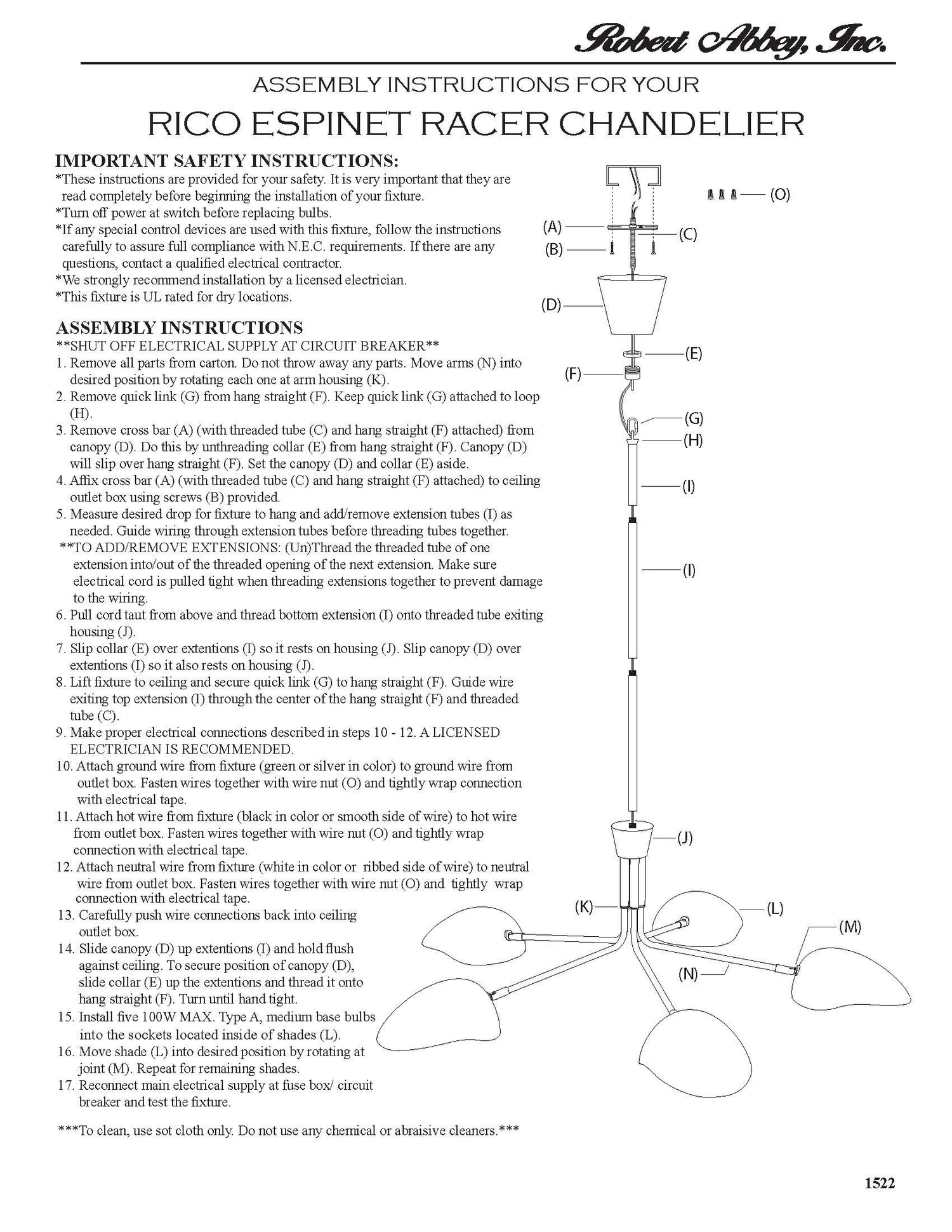 Robert Abbey, Inc.

ASSEMBLY INSTRUCTIONS FOR YOUR

RICO ESPINET RACER CHANDELIER

IMPORTANT SAFETY INSTRUCTIONS:
*These instructions are provided for your safety. It is very important that they are read completely before beginning the installation of your fixture.
*Turn off power at switch before replacing bulbs.
*If any special control devices are used with this fixture, follow the instructions carefully to assure full compliance with N.E.C. requirements. If there are any questions, contact a qualified electrical contractor.
*We strongly recommend installation by a licensed electrician.
*This fixture is UL rated for dry locations.

ASSEMBLY INSTRUCTIONS
**SHUT OFF ELECTRICAL SUPPLY AT CIRCUIT BREAKER**
1. Remove all parts from carton. Do not throw away any parts. Move arms (N) into desired position by rotating each one at arm housing (K).
2. Remove quick link (G) from hang straight (F). Keep quick link (G) attached to loop (H).
3. Remove cross bar (A) (with threaded tube (C) and hang straight (F) attached) from canopy (D). Do this by unthreading collar (E) from hang straight (F). Canopy (D) will slip over hang straight (F). Set the canopy (D) and collar (E) aside.
4. Affix cross bar (A) (with threaded tube (C) and hang straight (F) attached) to ceiling outlet box using screws (B) provided.
5. Measure desired drop for fixture to hang and add/remove extension tubes (I) as needed. Guide wiring through extension tubes before threading tubes together.
**TO ADD/REMOVE EXTENSIONS: (Un)Thread the threaded tube of one extension into/out of the threaded opening of the next extension. Make sure electrical cord is pulled tight when threading extensions together to prevent damage to the wiring.
6. Pull cord taut from above and thread bottom extension (I) onto threaded tube exiting housing (J).
7. Slip collar (E) over extentions (I) so it rests on housing (J). Slip canopy (D) over extentions (I) so it also rests on housing (J).
8. Lift fixture to ceiling and secure quick link (G) to hang straight (F). Guide wire exiting top extension (I) through the center of the hang straight (F) and threaded tube (C).
9. Make proper electrical connections described in steps 10 - 12. A LICENSED ELECTRICIAN IS RECOMMENDED.
10. Attach ground wire from fixture (green or silver in color) to ground wire from outlet box. Fasten wires together with wire nut (O) and tightly wrap connection with electrical tape.
11. Attach hot wire from fixture (black in color or smooth side of wire) to hot wire from outlet box. Fasten wires together with wire nut (O) and tightly wrap connection with electrical tape.
12. Attach neutral wire from fixture (white in color or ribbed side of wire) to neutral wire from outlet box. Fasten wires together with wire nut (O) and tightly wrap connection with electrical tape.
13. Carefully push wire connections back into ceiling outlet box.
14. Slide canopy (D) up extentions (I) and hold flush against ceiling. To secure position of canopy (D), slide collar (E) up the extentions and thread it onto hang straight (F). Turn until hand tight.
15. Install five 100W MAX. Type A, medium base bulbs into the sockets located inside of shades (L).
16. Move shade (L) into desired position by rotating at joint (M). Repeat for remaining shades.
17. Reconnect main electrical supply at fuse box/ circuit breaker and test the fixture.

***To clean, use sot cloth only. Do not use any chemical or abraisive cleaners.***

(O)
(A)
(C)
(B)
(D)
(E)
(F)
(G)
(H)
(I)
(I)
(J)
(K)
(L)
(M)
(N)

1522