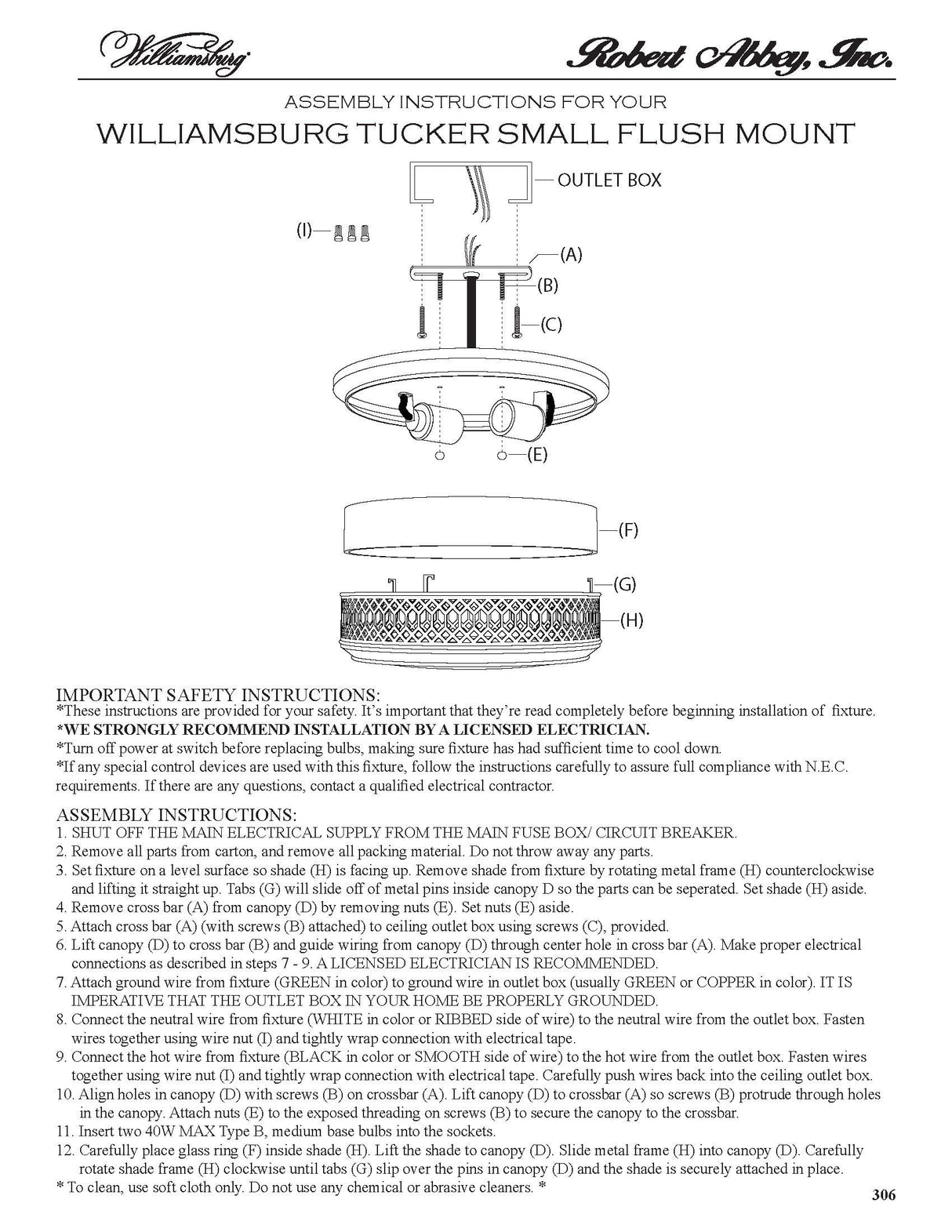 Williamsburg

Robert Abbey, Inc.

ASSEMBLY INSTRUCTIONS FOR YOUR

WILLIAMSBURG TUCKER SMALL FLUSH MOUNT

OUTLET BOX

(I)

(A)

(B)

(C)

(E)

(F)

(G)

(H)

IMPORTANT SAFETY INSTRUCTIONS:
*These instructions are provided for your safety. It's important that they're read completely before beginning installation of fixture.
*WE STRONGLY RECOMMEND INSTALLATION BY A LICENSED ELECTRICIAN.
*Turn off power at switch before replacing bulbs, making sure fixture has had sufficient time to cool down.
*If any special control devices are used with this fixture, follow the instructions carefully to assure full compliance with N.E.C. requirements. If there are any questions, contact a qualified electrical contractor.

ASSEMBLY INSTRUCTIONS:
1. SHUT OFF THE MAIN ELECTRICAL SUPPLY FROM THE MAIN FUSE BOX/ CIRCUIT BREAKER.
2. Remove all parts from carton, and remove all packing material. Do not throw away any parts.
3. Set fixture on a level surface so shade (H) is facing up. Remove shade from fixture by rotating metal frame (H) counterclockwise and lifting it straight up. Tabs (G) will slide off of metal pins inside canopy D so the parts can be seperated. Set shade (H) aside.
4. Remove cross bar (A) from canopy (D) by removing nuts (E). Set nuts (E) aside.
5. Attach cross bar (A) (with screws (B) attached) to ceiling outlet box using screws (C), provided.
6. Lift canopy (D) to cross bar (B) and guide wiring from canopy (D) through center hole in cross bar (A). Make proper electrical connections as described in steps 7 - 9. A LICENSED ELECTRICIAN IS RECOMMENDED.
7. Attach ground wire from fixture (GREEN in color) to ground wire in outlet box (usually GREEN or COPPER in color). IT IS IMPERATIVE THAT THE OUTLET BOX IN YOUR HOME BE PROPERLY GROUNDED.
8. Connect the neutral wire from fixture (WHITE in color or RIBBED side of wire) to the neutral wire from the outlet box. Fasten wires together using wire nut (I) and tightly wrap connection with electrical tape.
9. Connect the hot wire from fixture (BLACK in color or SMOOTH side of wire) to the hot wire from the outlet box. Fasten wires together using wire nut (I) and tightly wrap connection with electrical tape. Carefully push wires back into the ceiling outlet box.
10. Align holes in canopy (D) with screws (B) on crossbar (A). Lift canopy (D) to crossbar (A) so screws (B) protrude through holes in the canopy. Attach nuts (E) to the exposed threading on screws (B) to secure the canopy to the crossbar.
11. Insert two 40W MAX Type B, medium base bulbs into the sockets.
12. Carefully place glass ring (F) inside shade (H). Lift the shade to canopy (D). Slide metal frame (H) into canopy (D). Carefully rotate shade frame (H) clockwise until tabs (G) slip over the pins in canopy (D) and the shade is securely attached in place.
* To clean, use soft cloth only. Do not use any chemical or abrasive cleaners. *

306