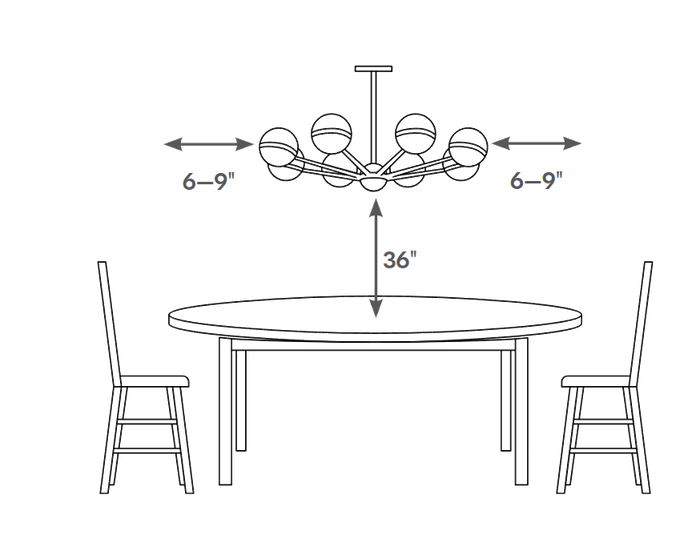 6–9"
6–9"
36"