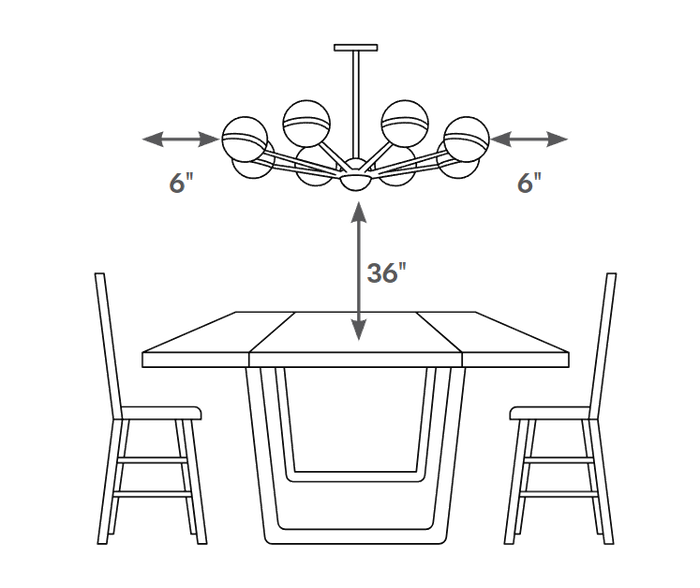 6"
6"
36"